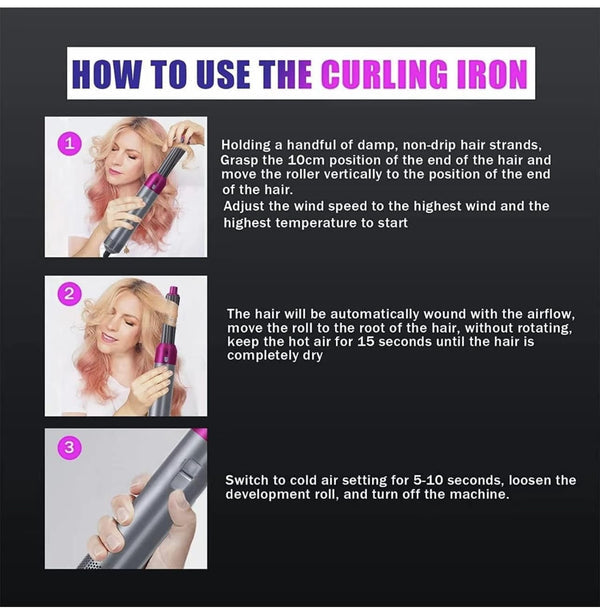 HOW TO USE THE CURLING IRON

1

Holding a handful of damp, non-drip hair strands, Grasp the 10cm position of the end of the hair and move the roller vertically to the position of the end of the hair.

Adjust the wind speed to the highest wind and the highest temperature to start

2

The hair will be automatically wound with the airflow, move the roll to the root of the hair, without rotating, keep the hot air for 15 seconds until the hair is completely dry

3

Switch to cold air setting for 5-10 seconds, loosen the development roll, and turn off the machine.